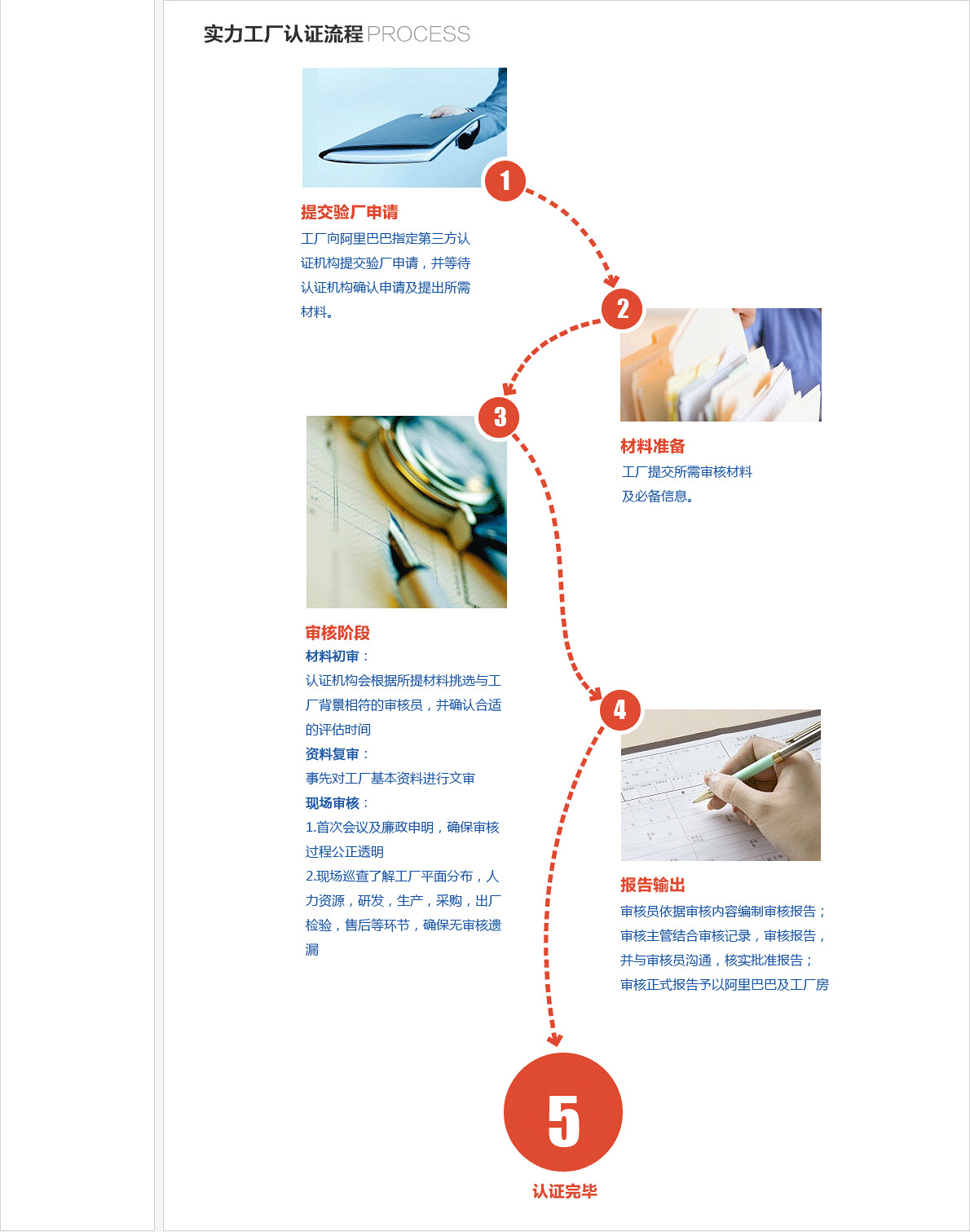 实力工厂认证流程 PROCESS

1

提交验厂申请

工厂向阿里巴巴指定第三方认证机构提交验厂申请，并等待认证机构确认申请及提出所需材料。

2

材料准备

工厂提交所需审核材料及必备信息。

3

审核阶段

材料初审：

认证机构会根据所提材料挑选与工厂背景相符的审核员，并确认合适的评估时间

资料复审：

事先对工厂基本资料进行文审

现场审核：

1.首次会议及廉政申明，确保审核过程公正透明

2.现场巡查了解工厂平面分布，人力资源，研发，生产，采购，出厂检验，售后等环节，确保无审核遗漏

4

报告输出

审核员依据审核内容编制审核报告；

审核主管结合审核记录，审核报告，并与审核员沟通，核实批准报告；

审核正式报告予以阿里巴巴及工厂房

5

认证完毕